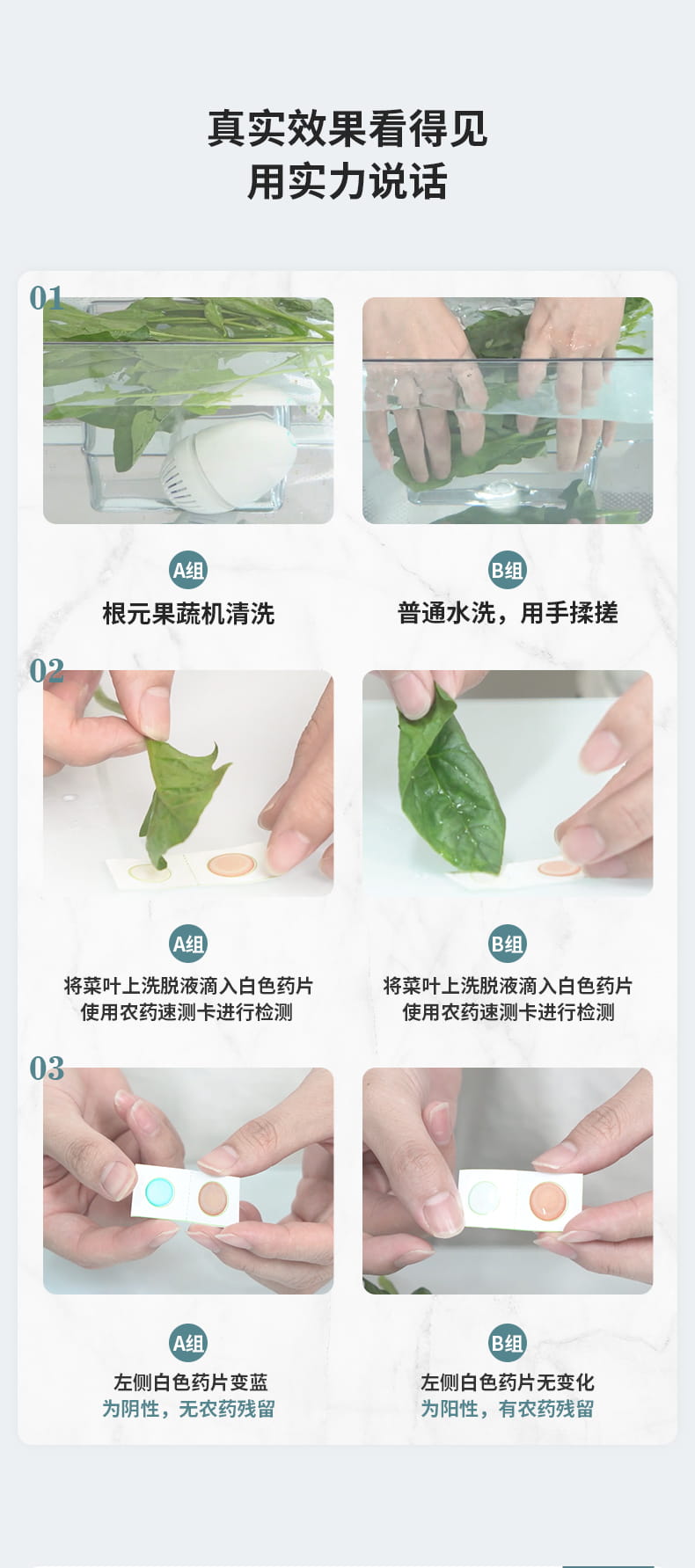 真实效果看得见
用实力说话

01

A组
根元果蔬机清洗

B组
普通水洗，用手揉搓

02

A组
将菜叶上洗脱液滴入白色药片
使用农药速测卡进行检测

B组
将菜叶上洗脱液滴入白色药片
使用农药速测卡进行检测

03

A组
左侧白色药片变蓝
为阴性，无农药残留

B组
左侧白色药片无变化
为阳性，有农药残留